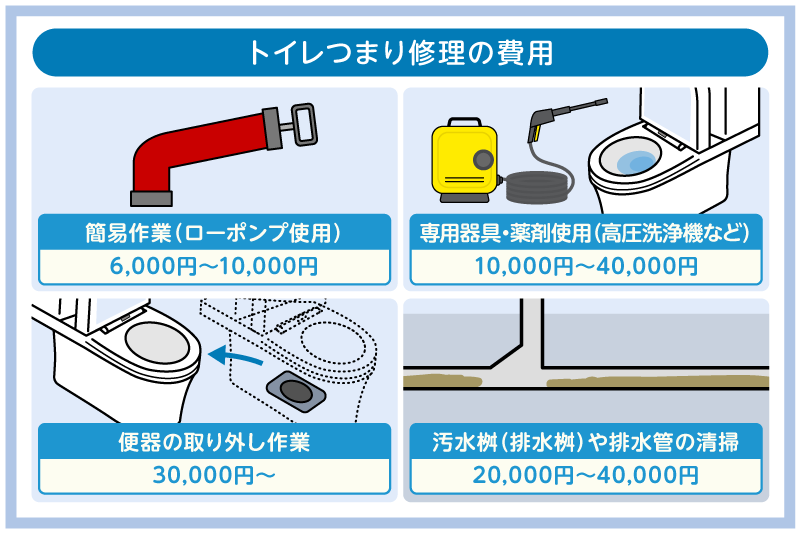 トイレつまり修理の費用

簡易作業（ローポンプ使用）
6,000円〜10,000円

専用器具・薬剤使用（高圧洗浄機など）
10,000円〜40,000円

便器の取り外し作業
30,000円〜

汚水桝（排水桝）や排水管の清掃
20,000円〜40,000円