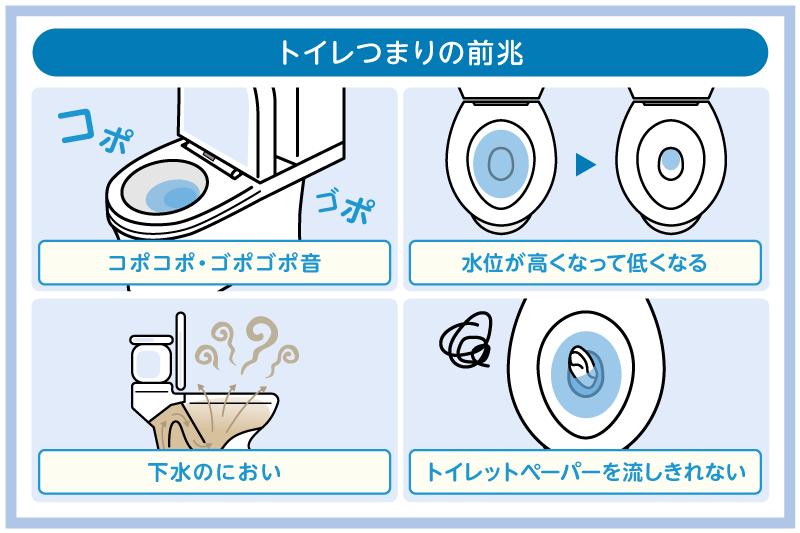 トイレつまりの前兆

コポ

ゴポ

コポコポ・ゴポゴポ音

水位が高くなって低くなる

下水のにおい

トイレットペーパーを流しきれない