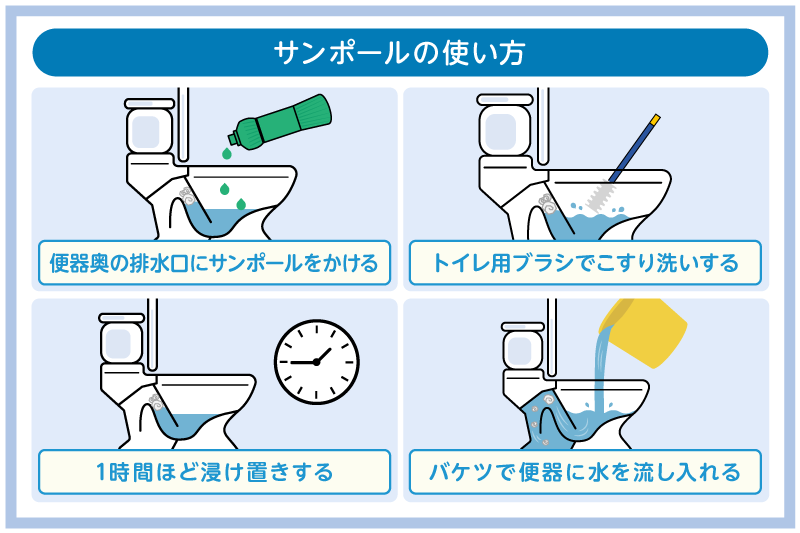 サンポールの使い方

便器奥の排水口にサンポールをかける

トイレ用ブラシでこすり洗いする

1時間ほど浸け置きする

バケツで便器に水を流し入れる