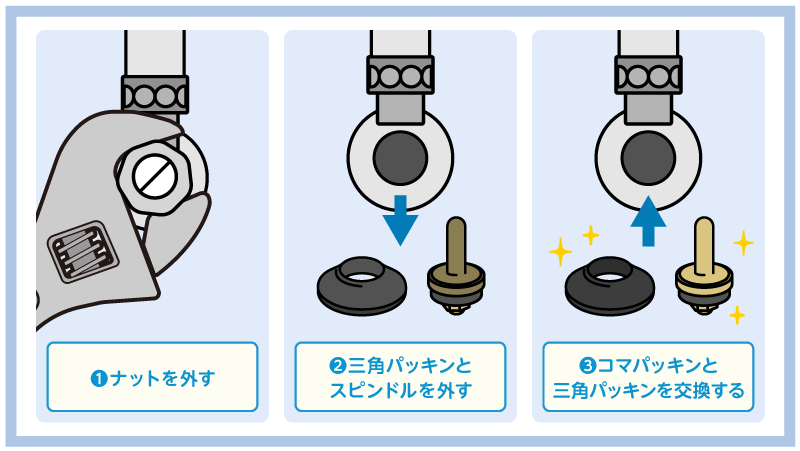 ❶ナットを外す

❷三角パッキンとスピンドルを外す

❸コマパッキンと三角パッキンを交換する