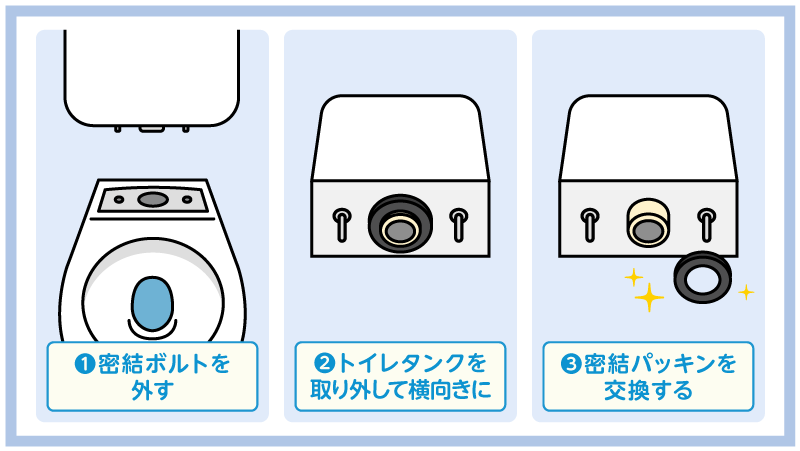 ❶密結ボルトを外す

❷トイレタンクを取り外して横向きに

❸密結パッキンを交換する