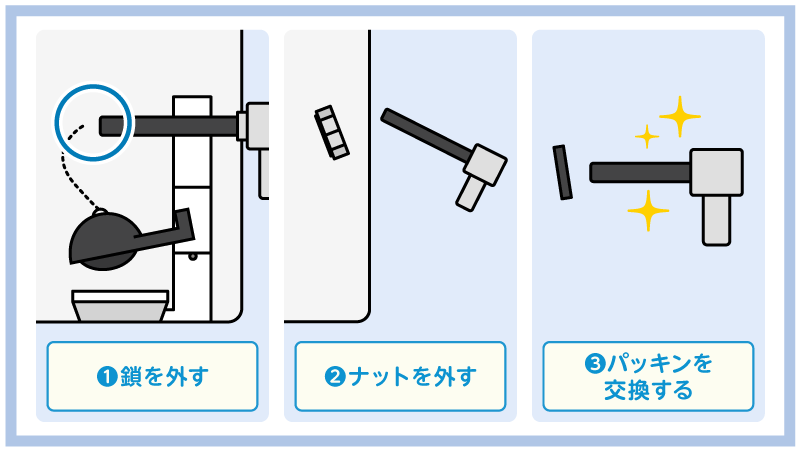 ❶鎖を外す

❷ナットを外す

❸パッキンを交換する