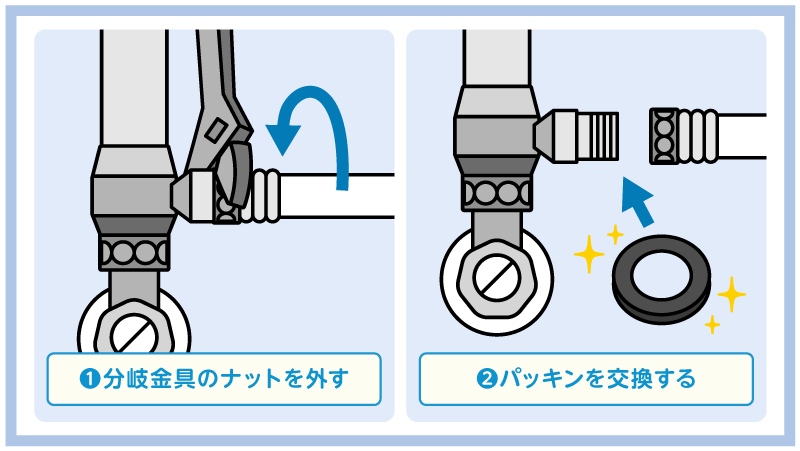 ❶分岐金具のナットを外す

❷パッキンを交換する