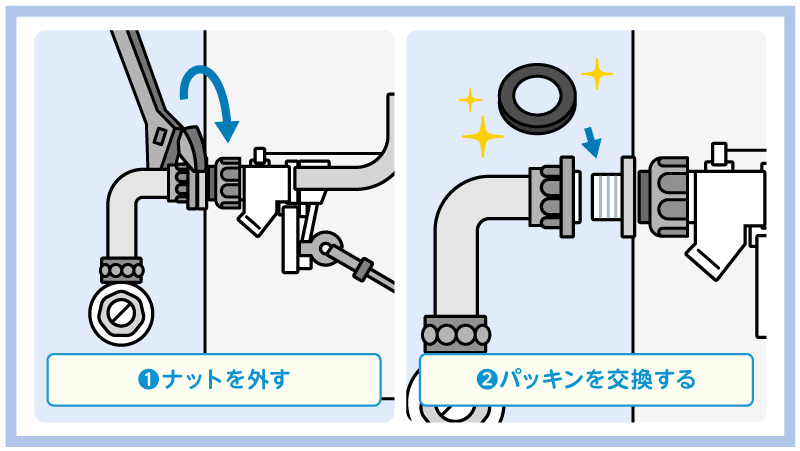 ❶ナットを外す

❷パッキンを交換する