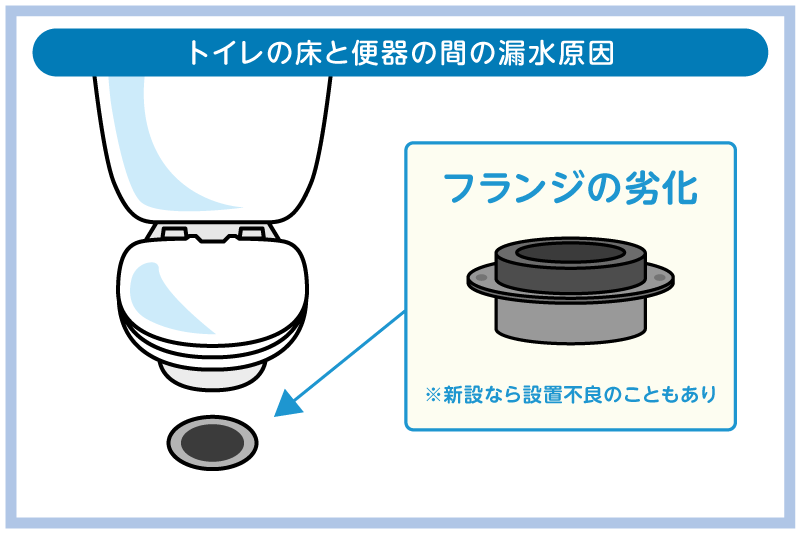 トイレの床と便器の間の漏水原因

フランジの劣化

※新設なら設置不良のこともあり