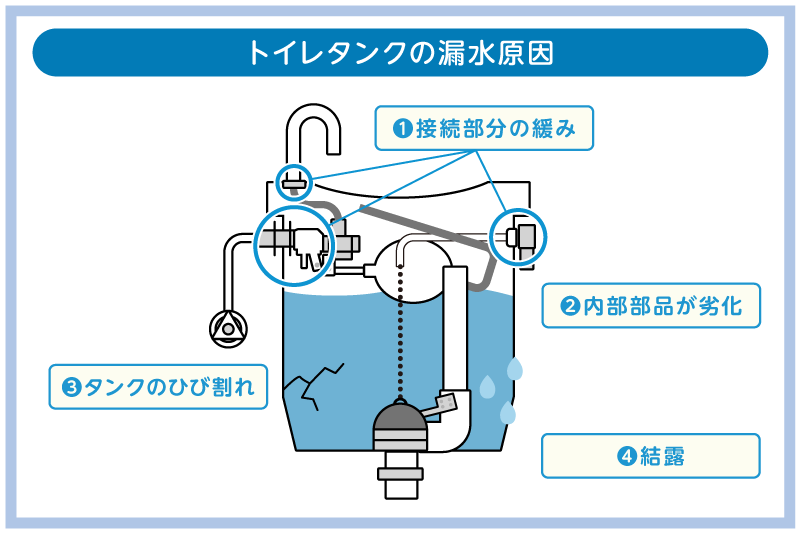 トイレタンクの漏水原因

❶接続部分の緩み

❷内部部品が劣化

❸タンクのひび割れ

❹結露