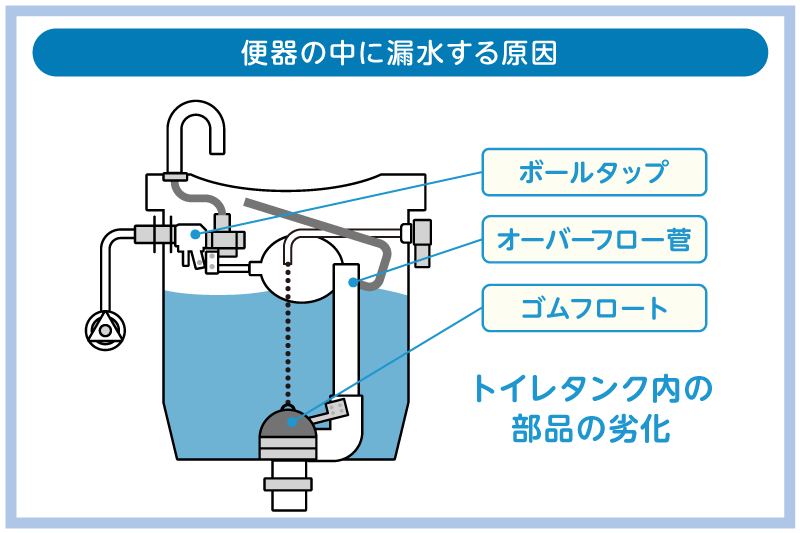 便器の中に漏水する原因

ボールタップ

オーバーフロー管

ゴムフロート

トイレタンク内の部品の劣化