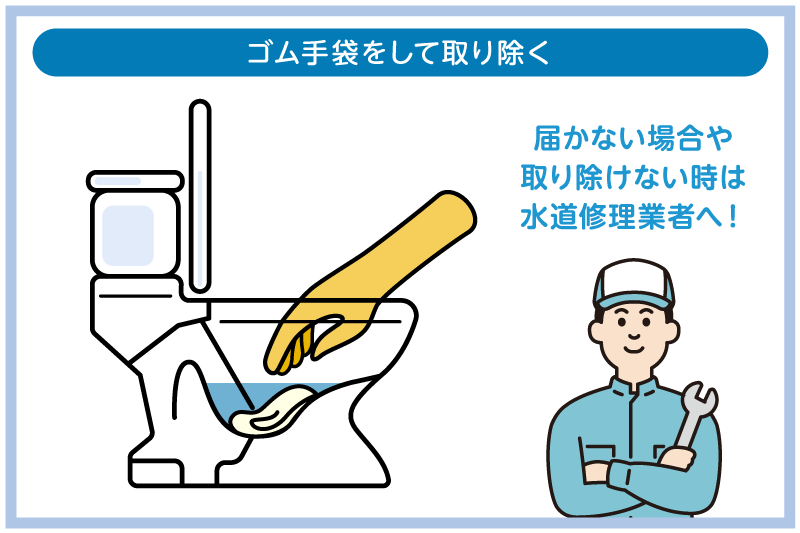 ゴム手袋をして取り除く

届かない場合や
取り除けない時は
水道修理業者へ！