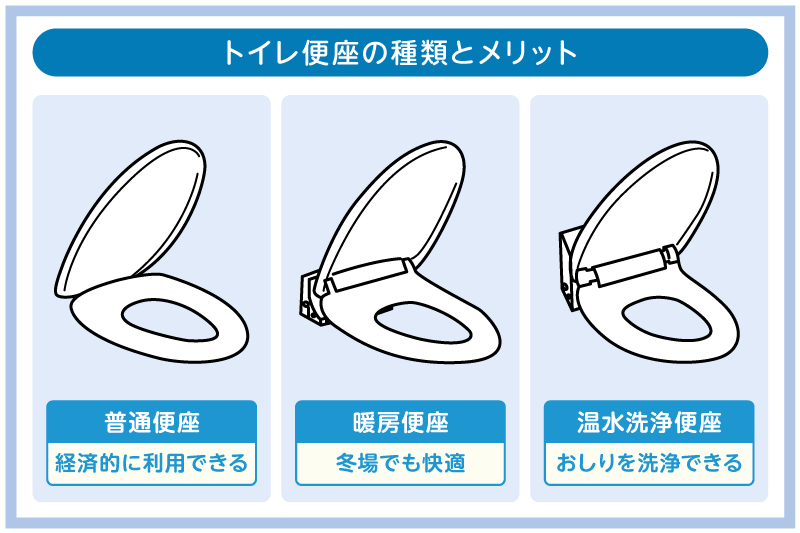 トイレ便座の種類とメリット

普通便座
経済的に利用できる

暖房便座
冬場でも快適

温水洗浄便座
おしりを洗浄できる