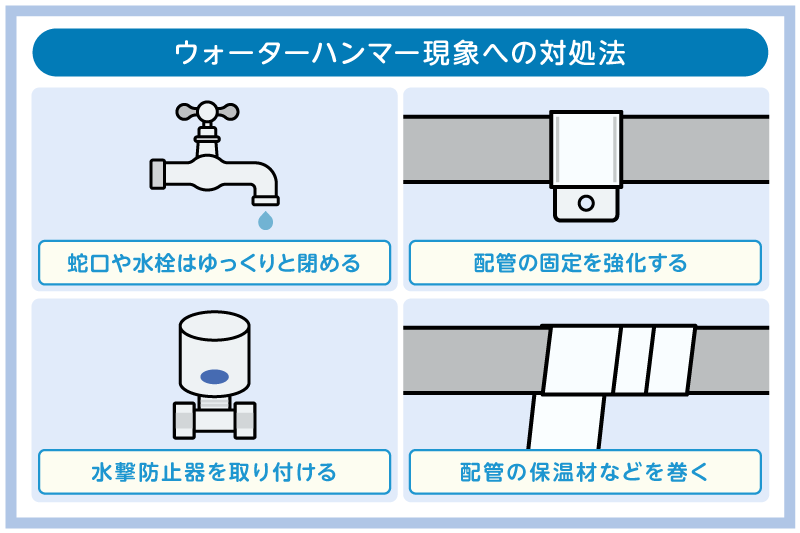 ウォーターハンマー現象への対処法

蛇口や水栓はゆっくりと閉める

配管の固定を強化する

水撃防止器を取り付ける

配管の保温材などを巻く