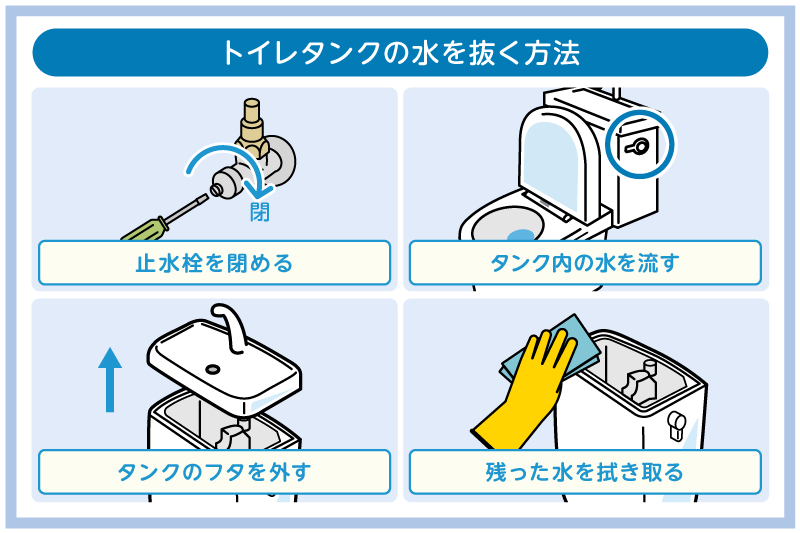 トイレタンクの水を抜く方法

閉

止水栓を閉める

タンク内の水を流す

タンクのフタを外す

残った水を拭き取る