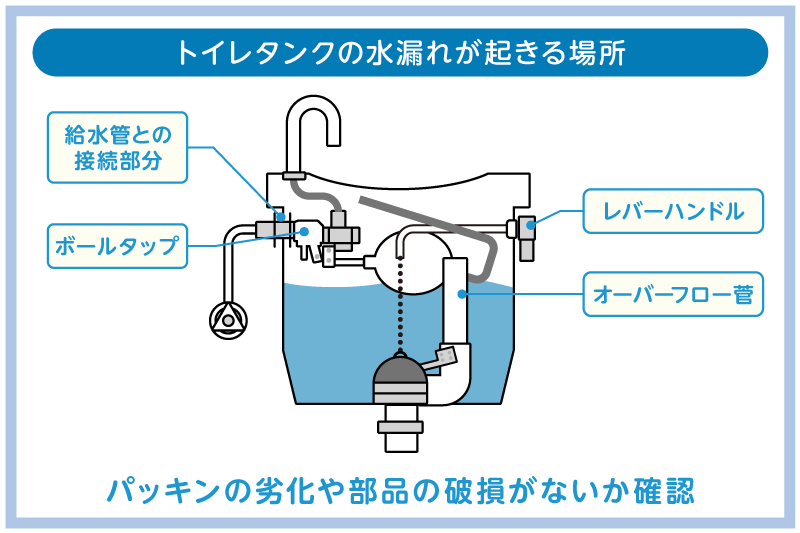 トイレタンクの水漏れが起きる場所

給水管との接続部分

ボールタップ

レバーハンドル

オーバーフロー管

パッキンの劣化や部品の破損がないか確認