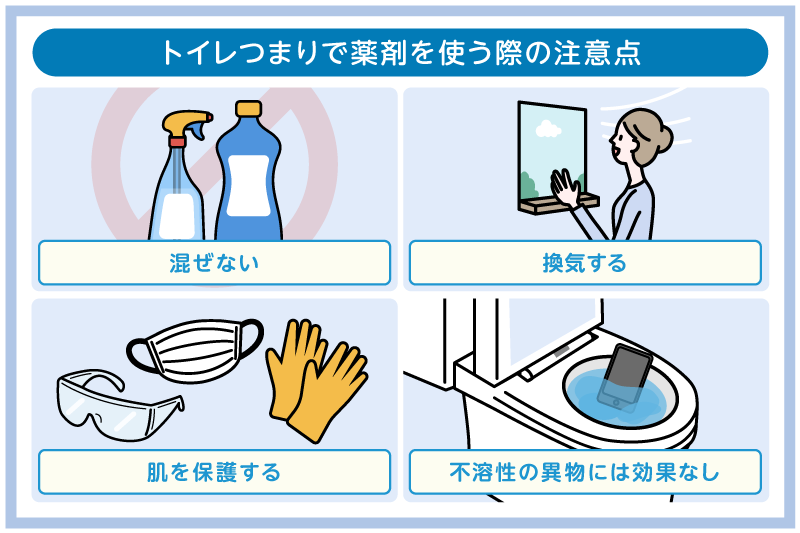 トイレつまりで薬剤を使う際の注意点

混ぜない

換気する

肌を保護する

不溶性の異物には効果なし