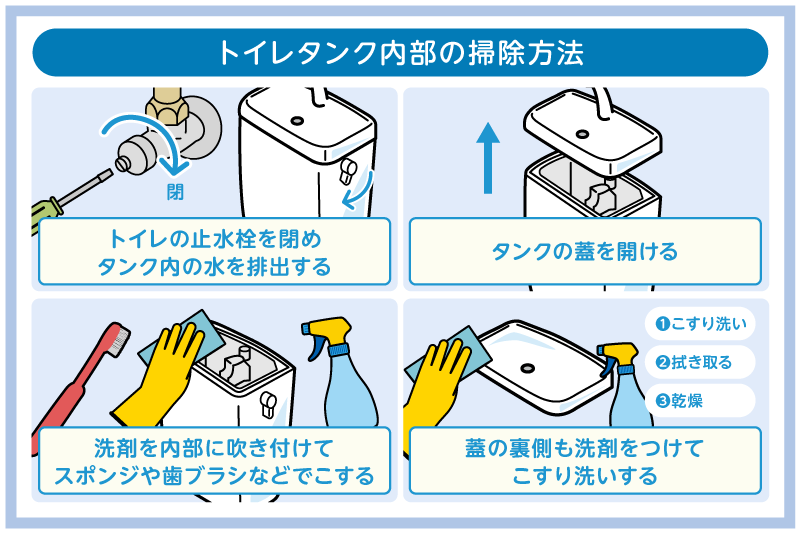 トイレタンク内部の掃除方法

閉

トイレの止水栓を閉め
タンク内の水を排出する

タンクの蓋を開ける

洗剤を内部に吹き付けて
スポンジや歯ブラシなどでこする

❶こすり洗い
❷拭き取る
❸乾燥

蓋の裏側も洗剤をつけて
こすり洗いする