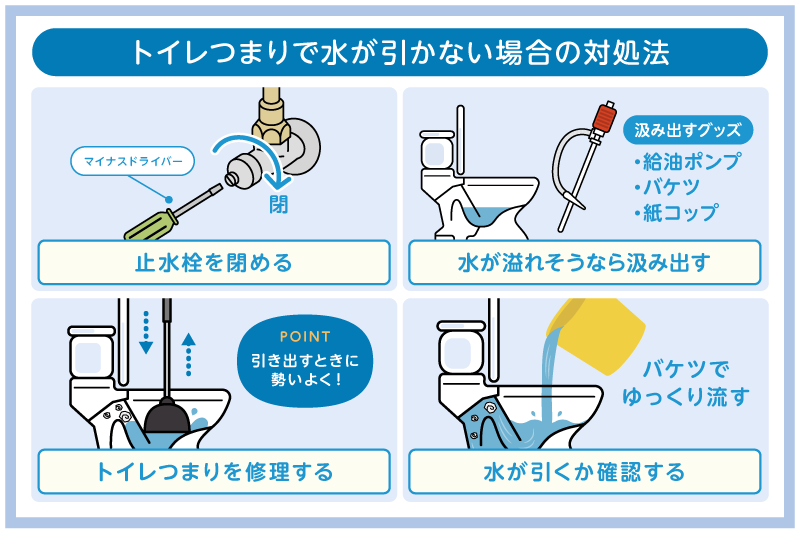 トイレつまりで水が引かない場合の対処法

マイナスドライバー

閉

止水栓を閉める

汲み出すグッズ
・給油ポンプ
・バケツ
・紙コップ

水が溢れそうなら汲み出す

POINT
引き出すときに勢いよく！

トイレつまりを修理する

バケツでゆっくり流す

水が引くか確認する