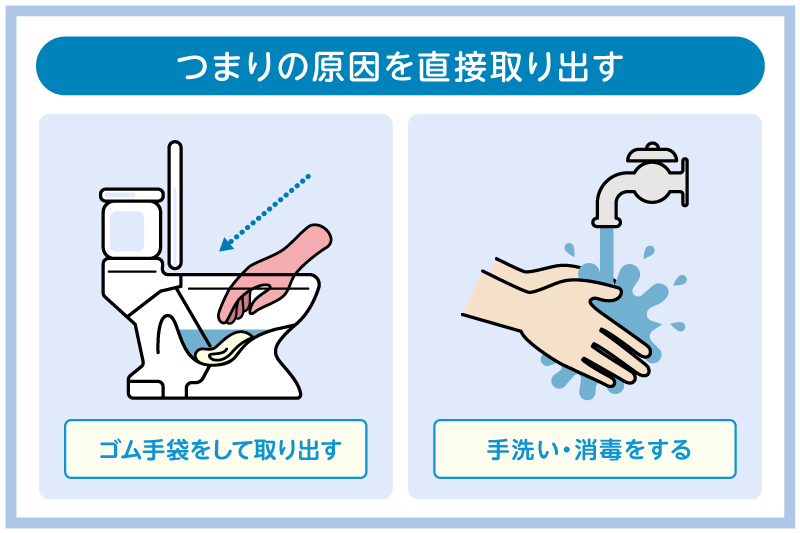 つまりの原因を直接取り出す

ゴム手袋をして取り出す

手洗い・消毒をする