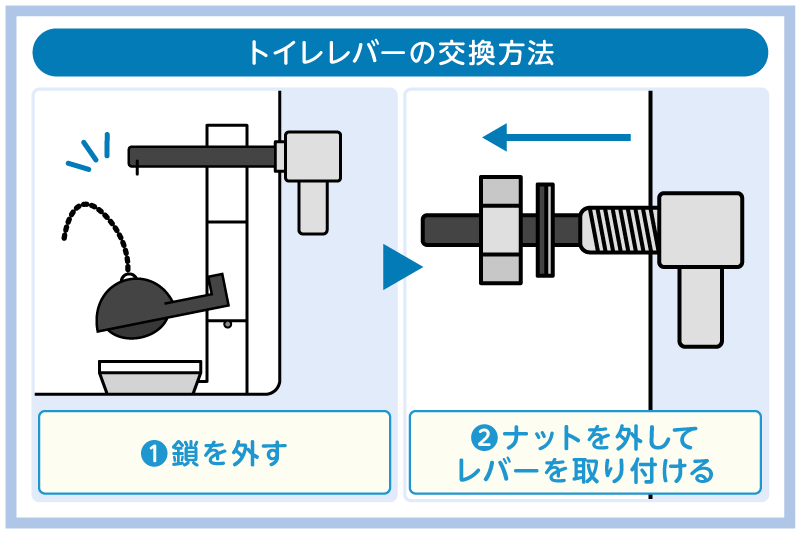 トイレレバーの交換方法

❶鎖を外す

❷ナットを外して
レバーを取り付ける