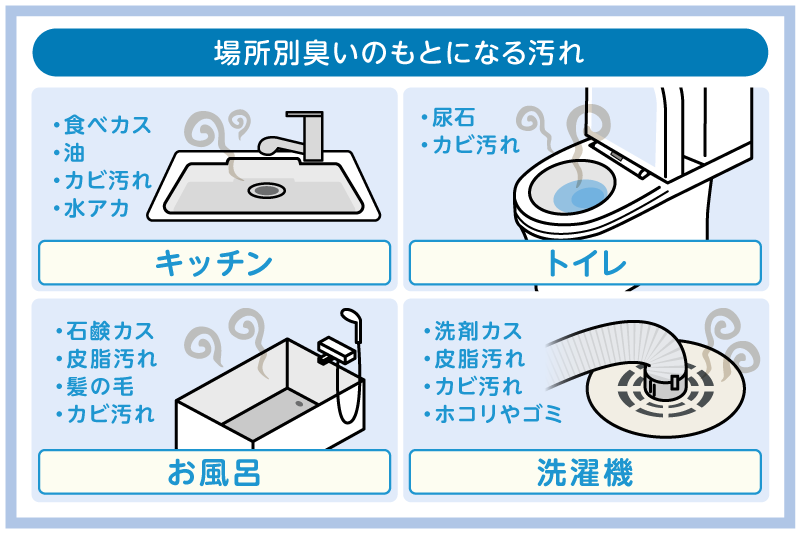 場所別臭いのもとになる汚れ

・食べカス
・油
・カビ汚れ
・水アカ

キッチン

・尿石
・カビ汚れ

トイレ

・石鹸カス
・皮脂汚れ
・髪の毛
・カビ汚れ

お風呂

・洗剤カス
・皮脂汚れ
・カビ汚れ
・ホコリやゴミ

洗濯機