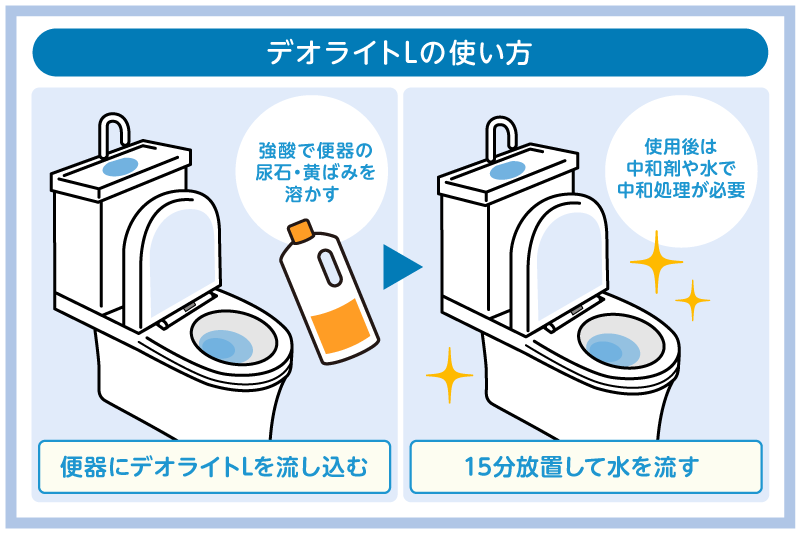 デオライトLの使い方

強酸で便器の尿石・黄ばみを溶かす

便器にデオライトLを流し込む

使用後は中和剤や水で中和処理が必要

15分放置して水を流す