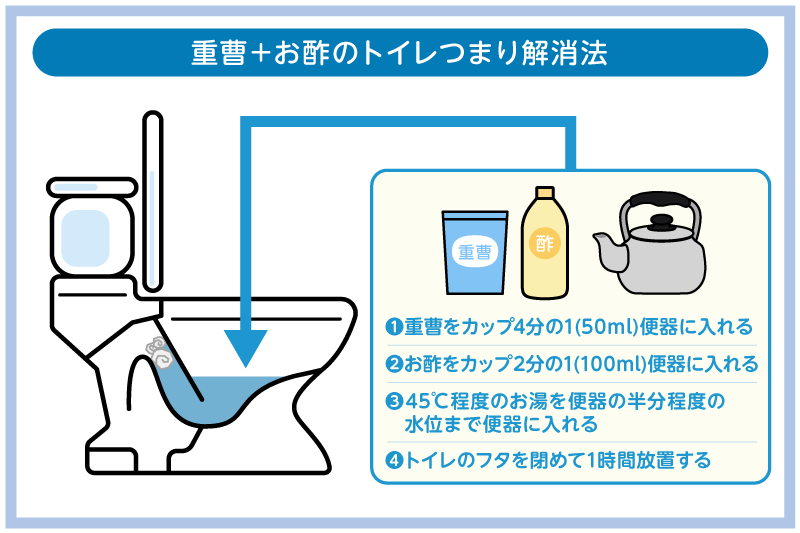 重曹＋お酢のトイレつまり解消法

重曹

酢

❶重曹をカップ4分の1(50ml)便器に入れる

❷お酢をカップ2分の1(100ml)便器に入れる

❸45℃程度のお湯を便器の半分程度の水位まで便器に入れる

❹トイレのフタを閉めて1時間放置する