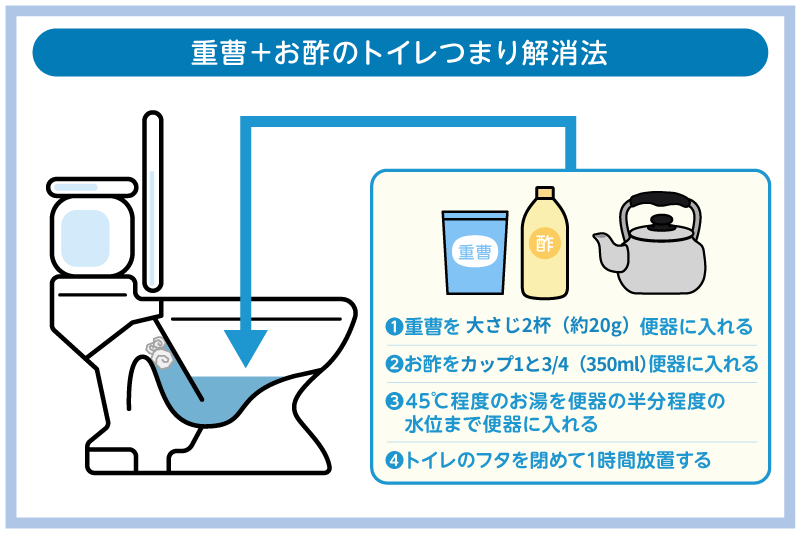 重曹＋お酢のトイレつまり解消法

重曹

酢

❶重曹を 大さじ2杯（約20g）便器に入れる

❷お酢をカップ1と3/4（350ml）便器に入れる

❸45℃程度のお湯を便器の半分程度の水位まで便器に入れる

❹トイレのフタを閉めて1時間放置する